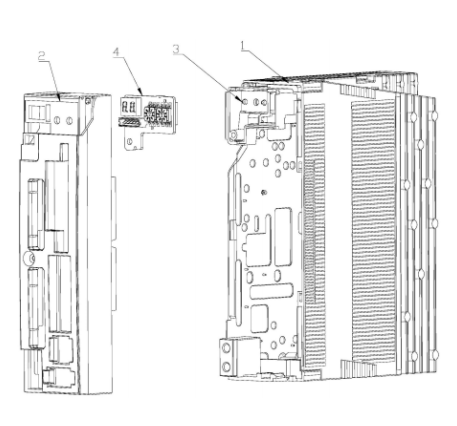 2
4
3
1